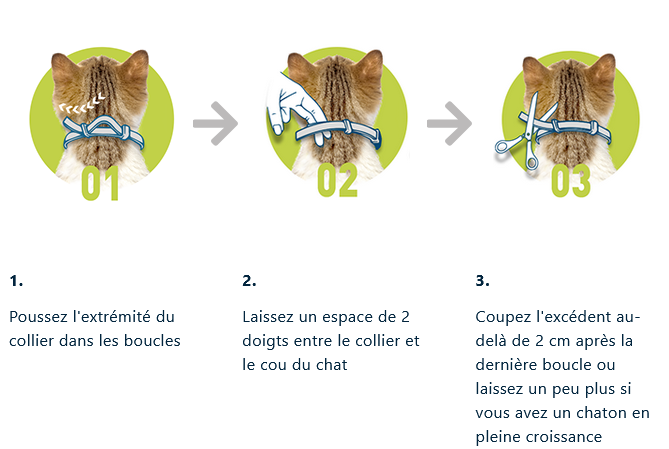 01

02

03

1.

Poussez l'extrémité du collier dans les boucles

2.

Laissez un espace de 2 doigts entre le collier et le cou du chat

3.

Coupez l'excédent au-delà de 2 cm après la dernière boucle ou laissez un peu plus si vous avez un chaton en pleine croissance